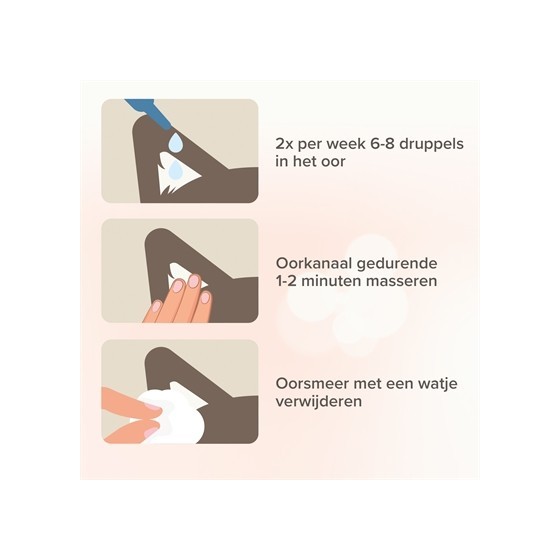 2x per week 6-8 druppels in het oor

Oorkanaal gedurende 1-2 minuten masseren

Oorsmeer met een watje verwijderen